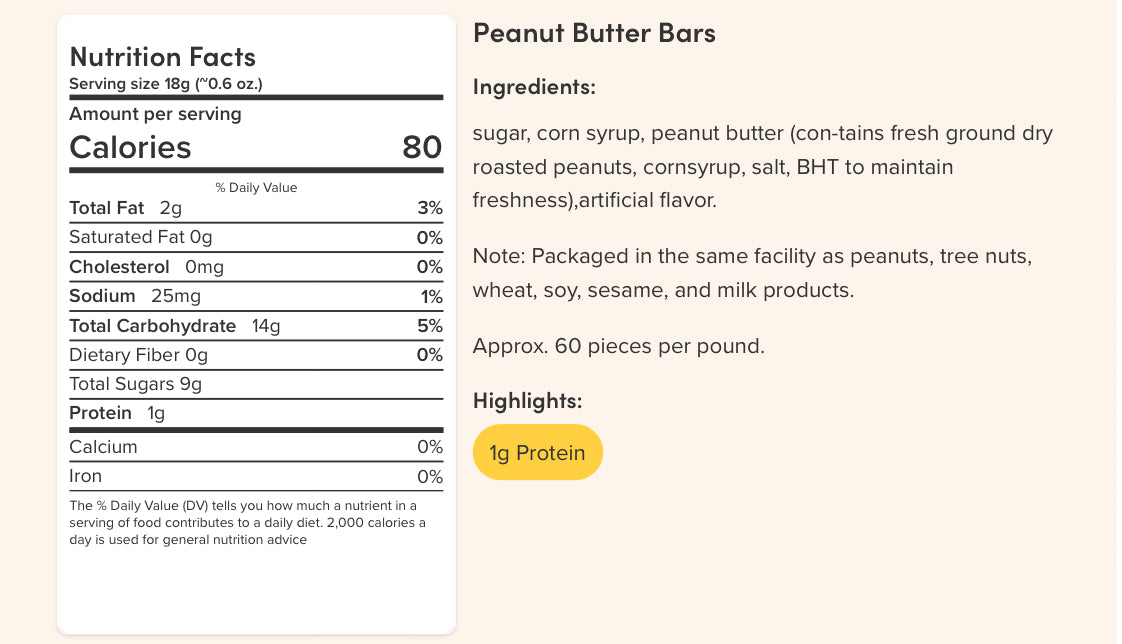 Nutrition Facts
Serving size 18g (~0.6 oz.)
Amount per serving
Calories 80
% Daily Value
Total Fat 2g 3%
Saturated Fat 0g 0%
Cholesterol 0mg 0%
Sodium 25mg 1%
Total Carbohydrate 14g 5%
Dietary Fiber 0g 0%
Total Sugars 9g
Protein 1g
Calcium 0%
Iron 0%
The % Daily Value (DV) tells you how much a nutrient in a serving of food contributes to a daily diet. 2,000 calories a day is used for general nutrition advice

Peanut Butter Bars

Ingredients:

sugar, corn syrup, peanut butter (con-tains fresh ground dry roasted peanuts, cornsyrup, salt, BHT to maintain freshness),artificial flavor.

Note: Packaged in the same facility as peanuts, tree nuts, wheat, soy, sesame, and milk products.

Approx. 60 pieces per pound.

Highlights:

1g Protein